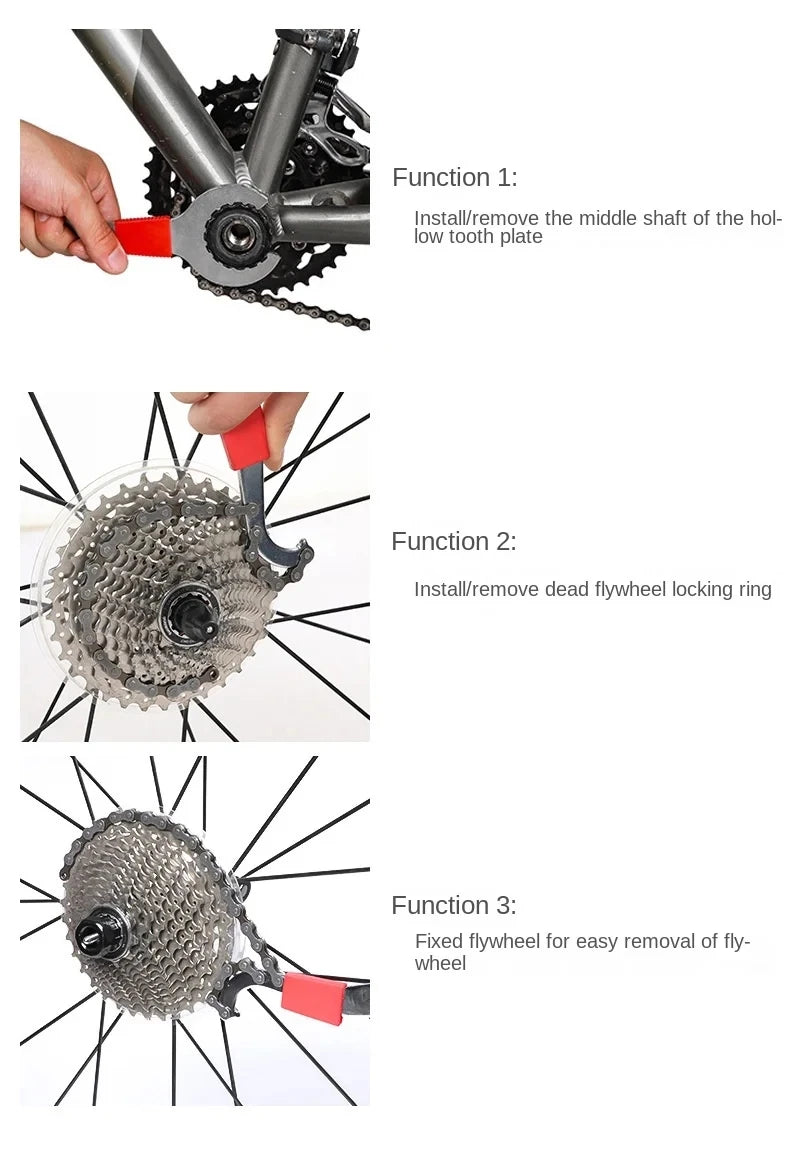 Function 1:

Install/remove the middle shaft of the hollow tooth plate

Function 2:

Install/remove dead flywheel locking ring

Function 3:

Fixed flywheel for easy removal of flywheel