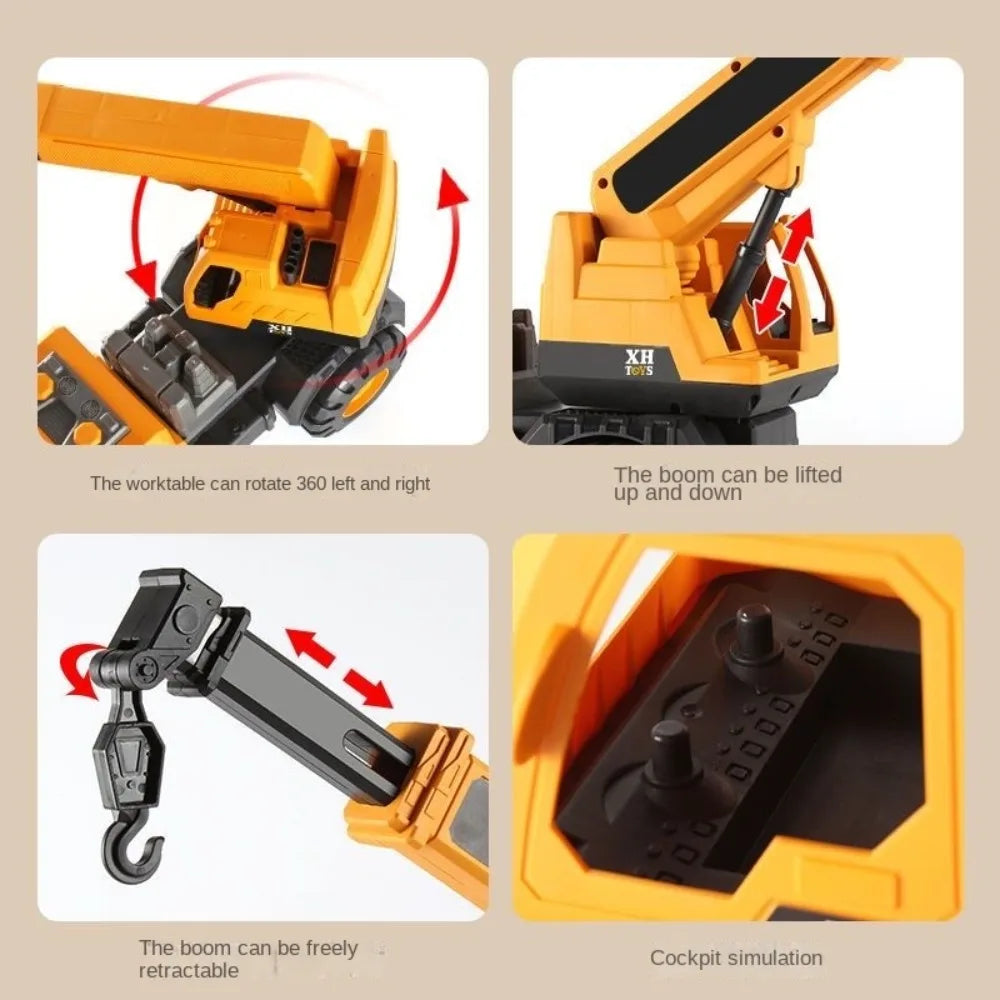 XH

The worktable can rotate 360 left and right

XH TOYS

The boom can be lifted up and down

The boom can be freely retractable

Cockpit simulation