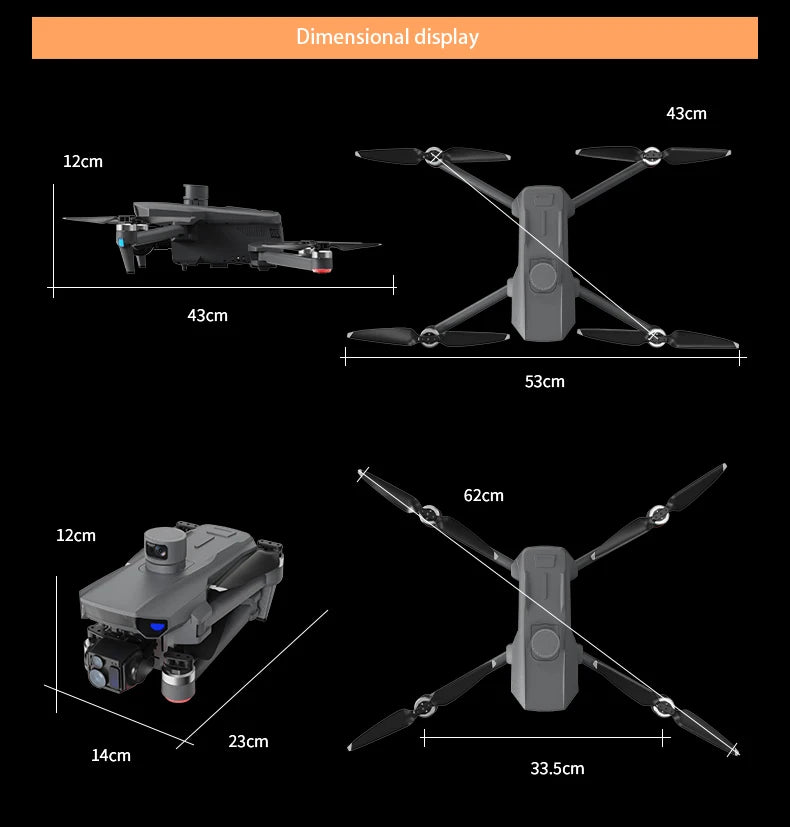 Dimensional display

12cm

43cm

43cm

53cm

12cm

14cm

23cm

62cm

33.5cm