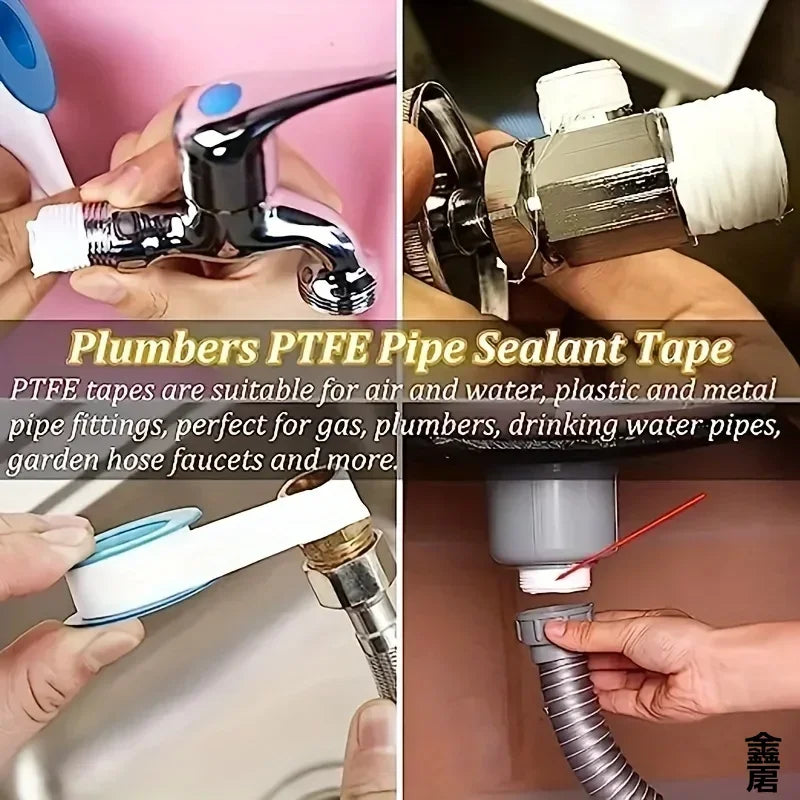 Plumbers PTFE Pipe Sealant Tape

PTFE tapes are suitable for air and water, plastic and metal pipe fittings, perfect for gas, plumbers, drinking water pipes, garden hose faucets and more.

鑫居