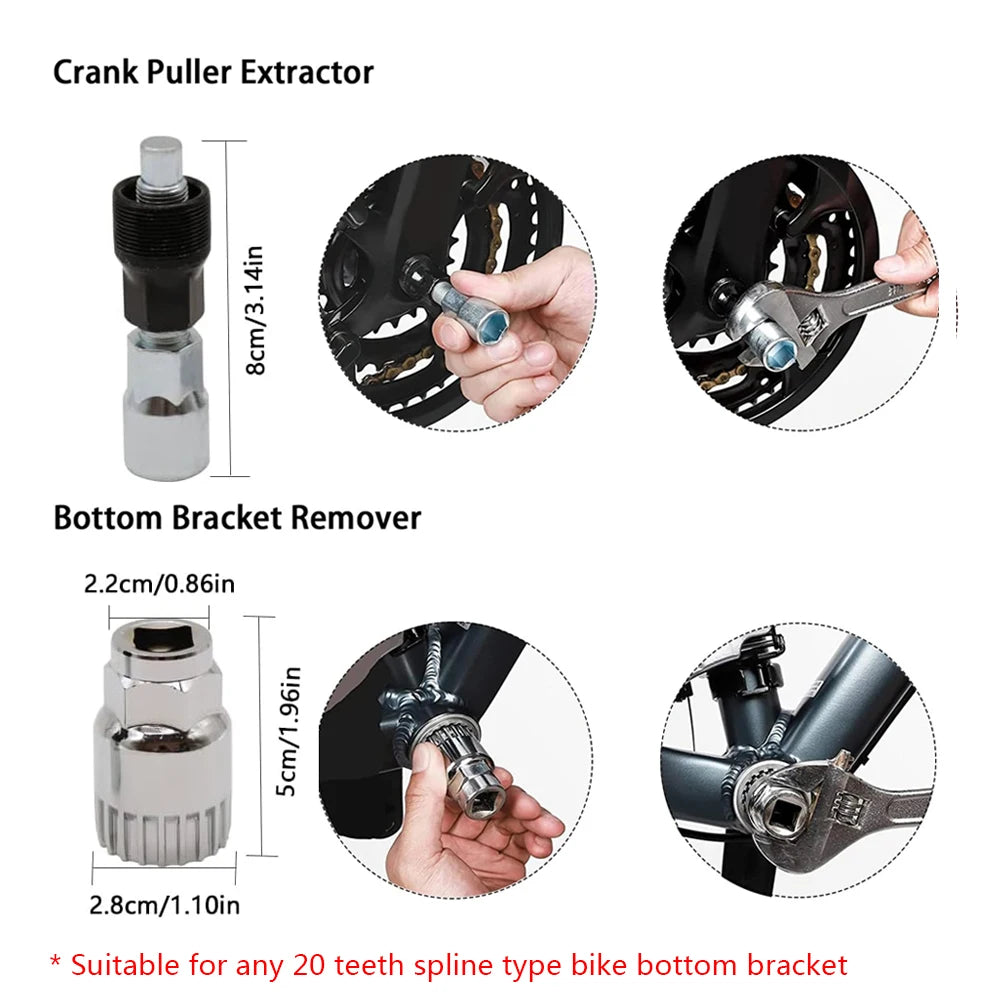 Crank Puller Extractor

8cm/3.14in

Bottom Bracket Remover

2.2cm/0.86in

5cm/1.96in

2.8cm/1.10in

* Suitable for any 20 teeth spline type bike bottom bracket