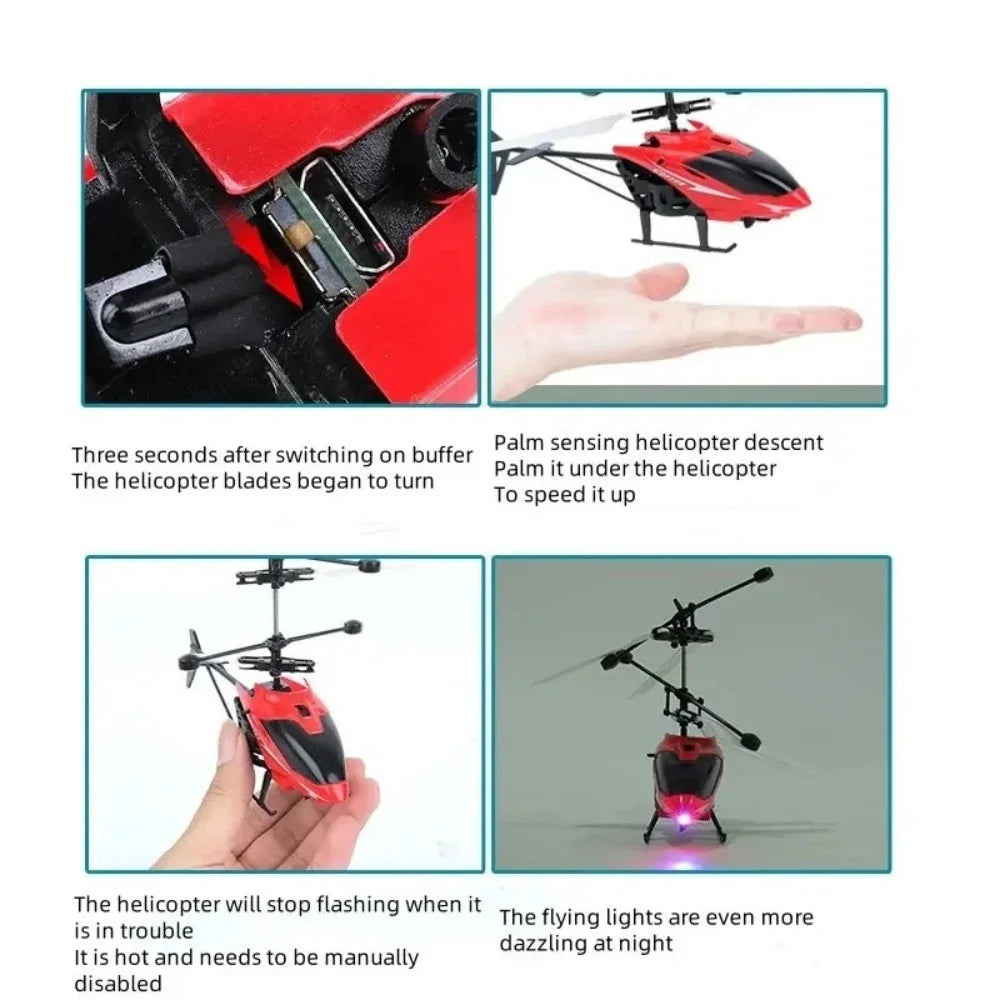 Three seconds after switching on buffer
The helicopter blades began to turn

Palm sensing helicopter descent
Palm it under the helicopter
To speed it up

The helicopter will stop flashing when it is in trouble
It is hot and needs to be manually disabled

The flying lights are even more dazzling at night