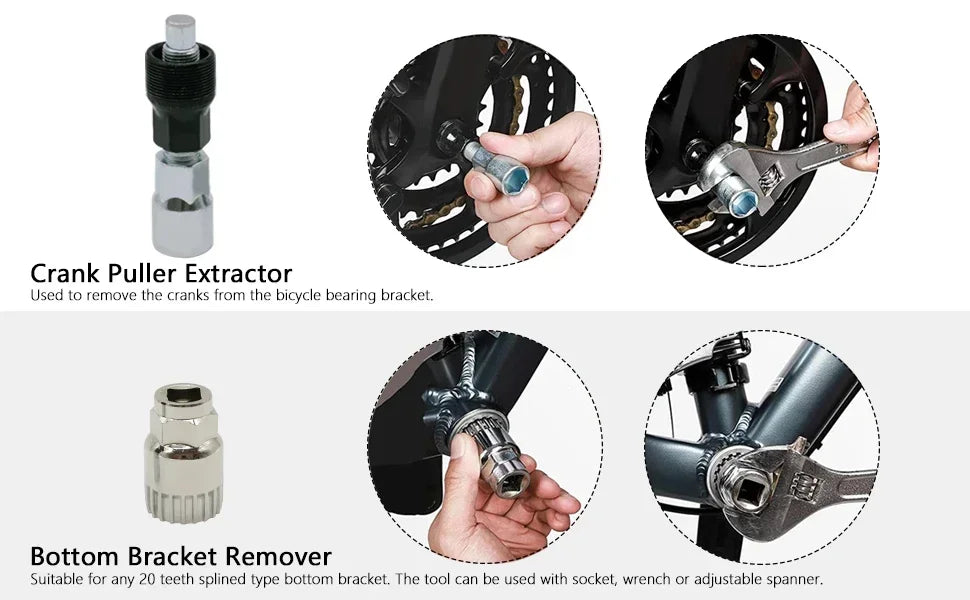 Crank Puller Extractor
Used to remove the cranks from the bicycle bearing bracket.

Bottom Bracket Remover
Suitable for any 20 teeth splined type bottom bracket. The tool can be used with socket, wrench or adjustable spanner.