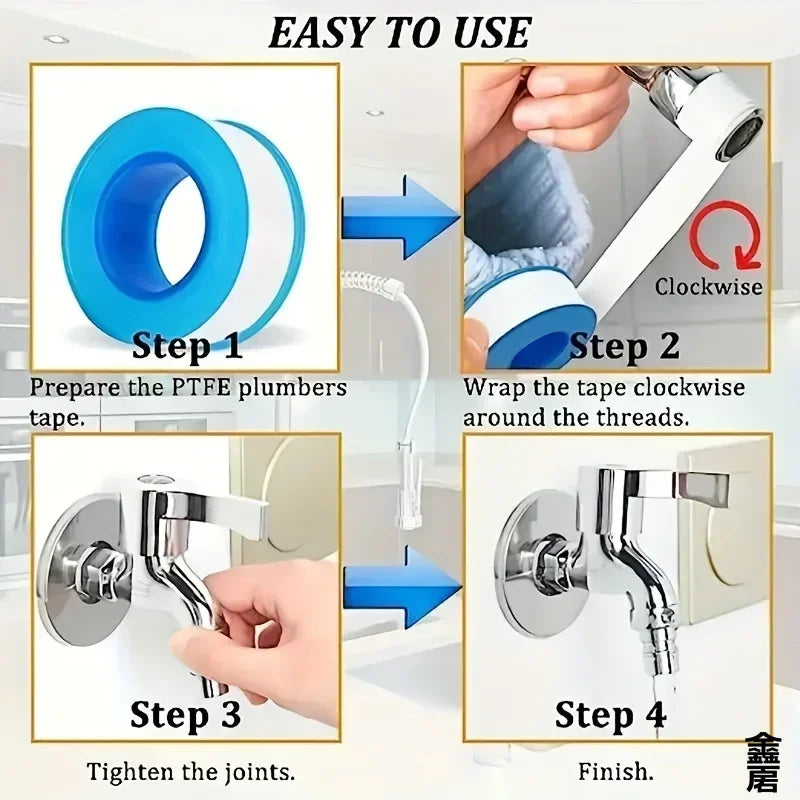 EASY TO USE

Step 1

Prepare the PTFE plumbers tape.

Clockwise

Step 2

Wrap the tape clockwise around the threads.

Step 3

Tighten the joints.

Step 4

Finish.

鑫居