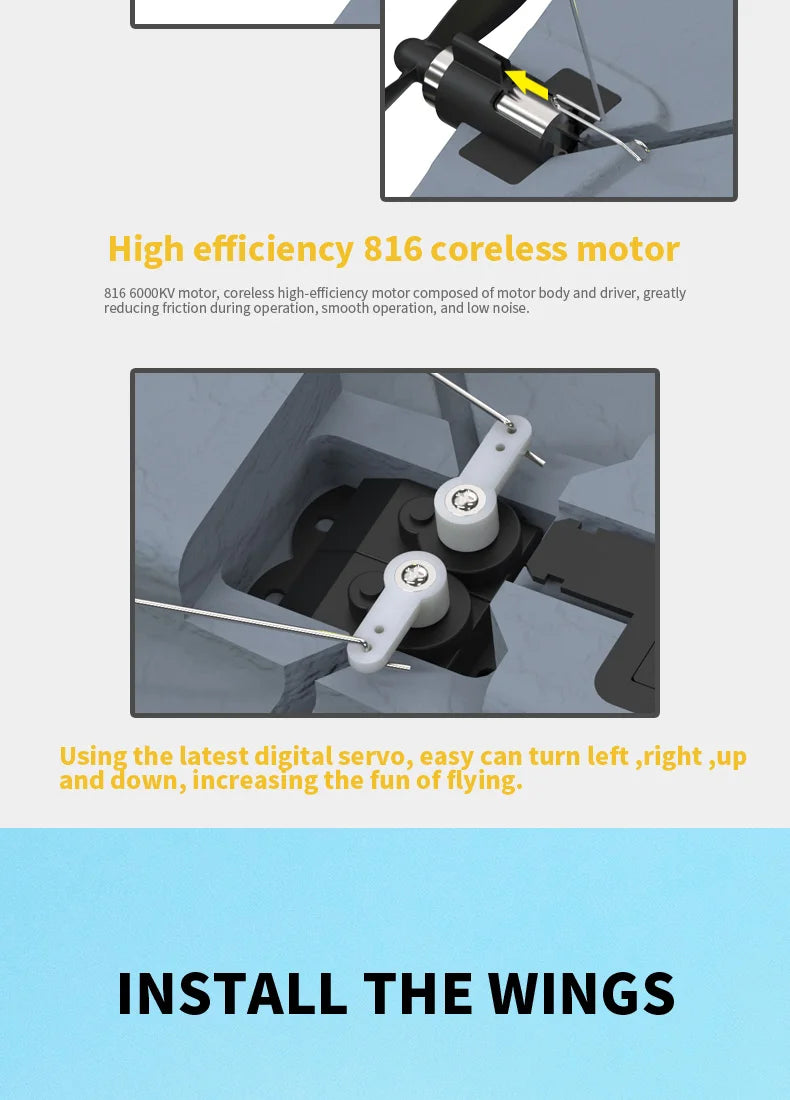 High efficiency 816 coreless motor

816 6000KV motor, coreless high-efficiency motor composed of motor body and driver, greatly reducing friction during operation, smooth operation, and low noise.

Using the latest digital servo, easy can turn left ,right ,up and down, increasing the fun of flying.

INSTALL THE WINGS