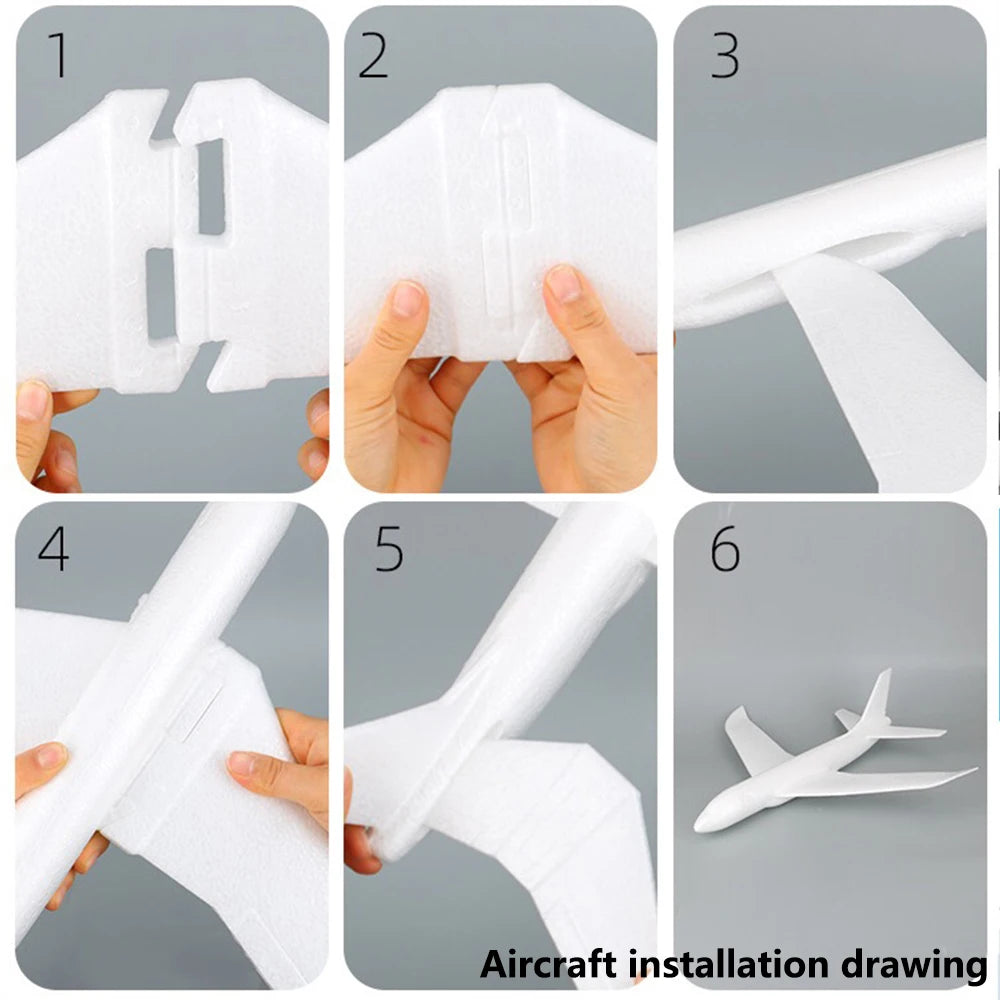 1

2

3

4

5

6

Aircraft installation drawing