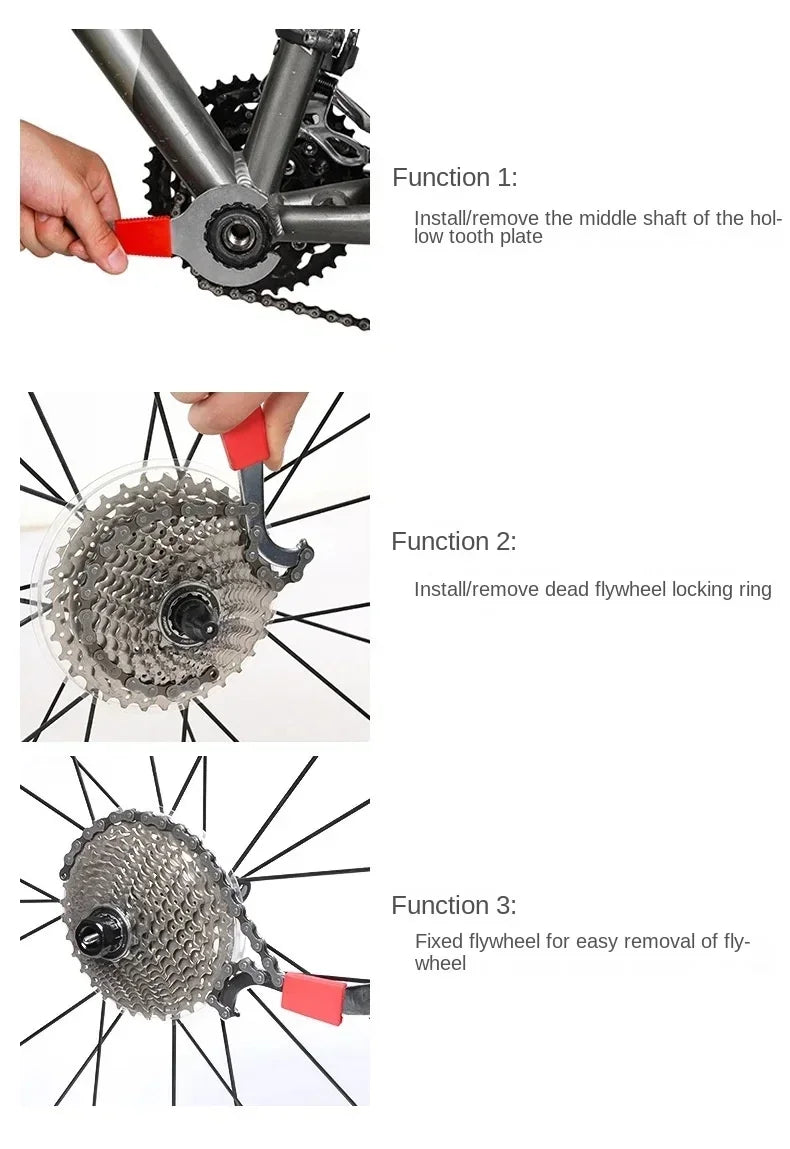 Function 1:

Install/remove the middle shaft of the hollow tooth plate

Function 2:

Install/remove dead flywheel locking ring

Function 3:

Fixed flywheel for easy removal of flywheel