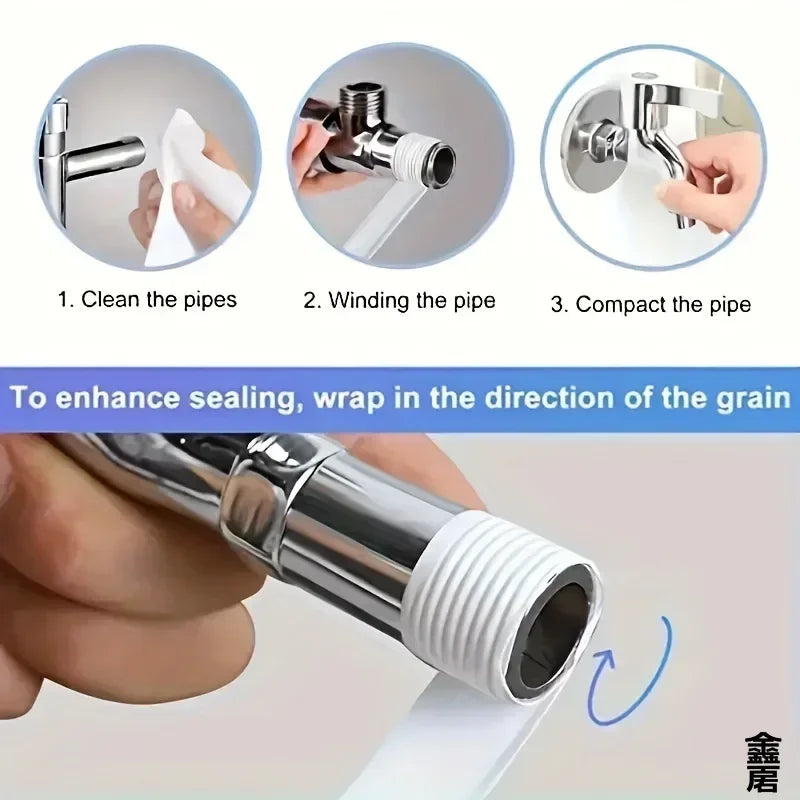 1. Clean the pipes

2. Winding the pipe

3. Compact the pipe

To enhance sealing, wrap in the direction of the grain

鑫居