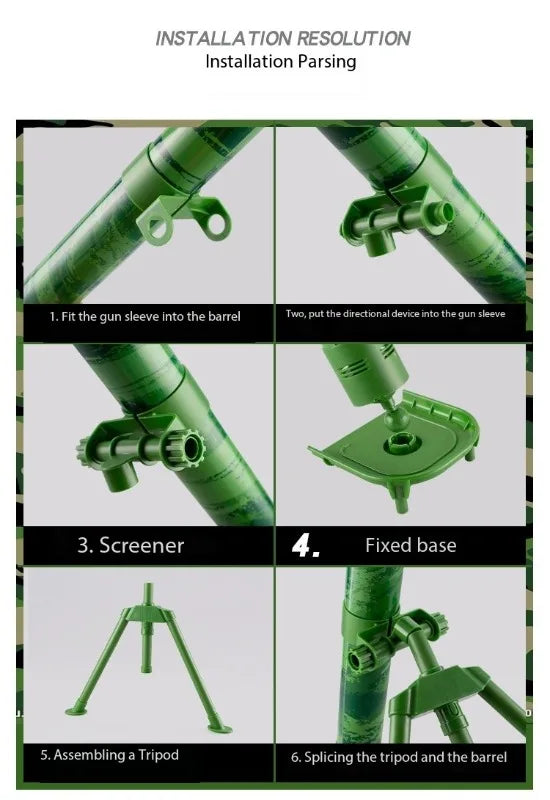 INSTALLATION RESOLUTION
Installation Parsing

1. Fit the gun sleeve into the barrel

Two, put the directional device into the gun sleeve

3. Screener

4. Fixed base

5. Assembling a Tripod

6. Splicing the tripod and the barrel