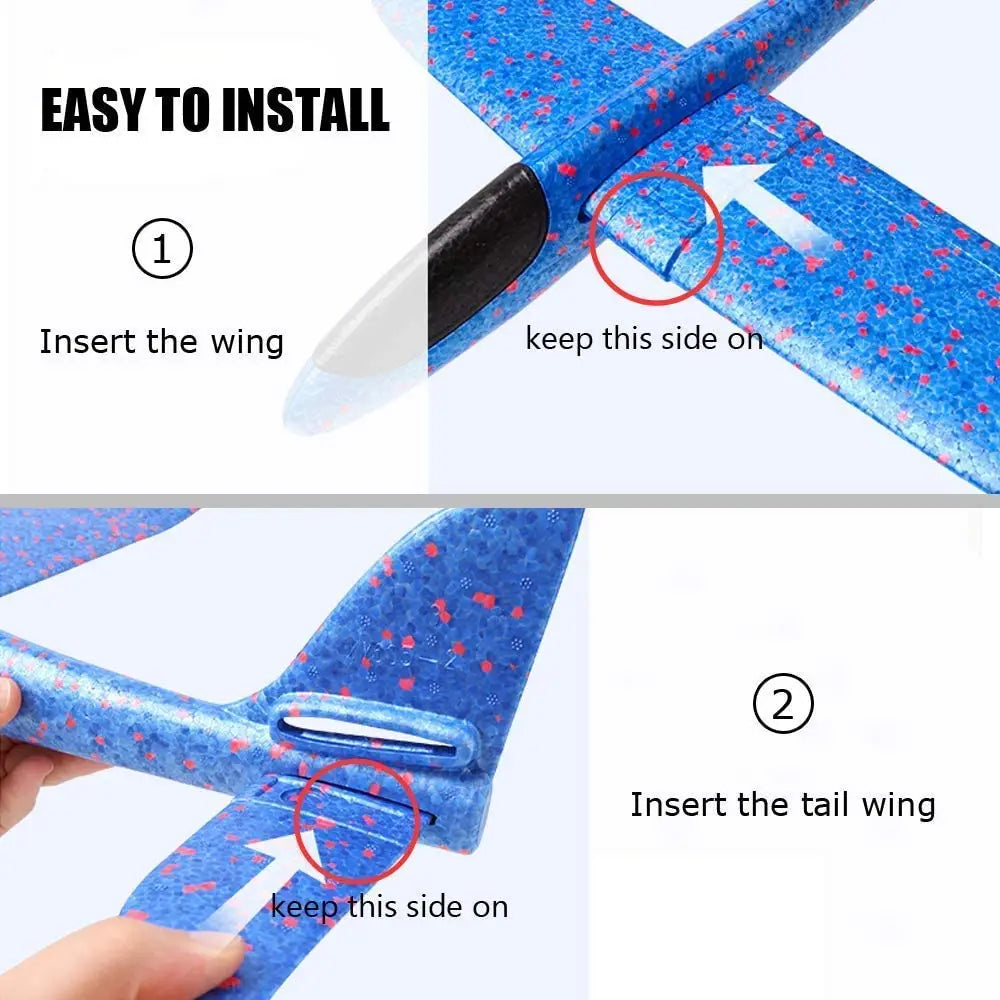 EASY TO INSTALL

①

Insert the wing

keep this side on

②

Insert the tail wing

keep this side on